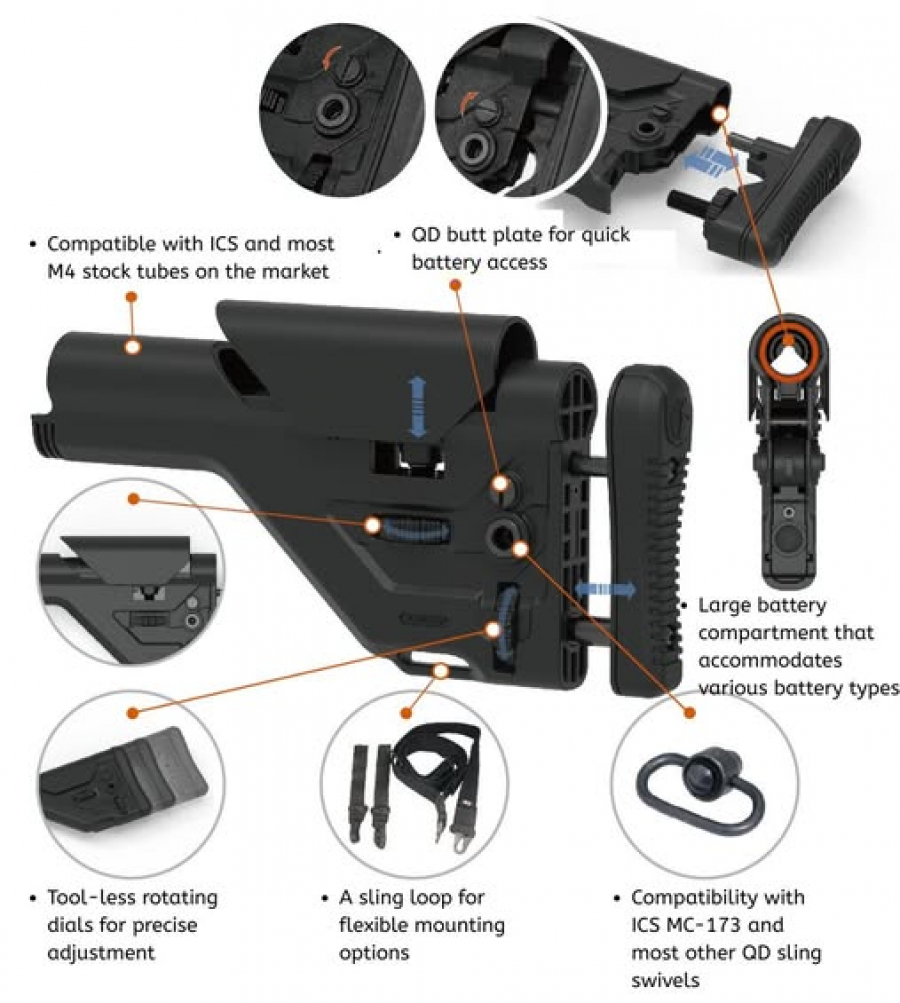 • Compatible with ICS and most M4 stock tubes on the market

• QD butt plate for quick battery access

• Large battery compartment that accommodates various battery types

• Tool-less rotating dials for precise adjustment

• A sling loop for flexible mounting options

• Compatibility with ICS MC-173 and most other QD sling swivels