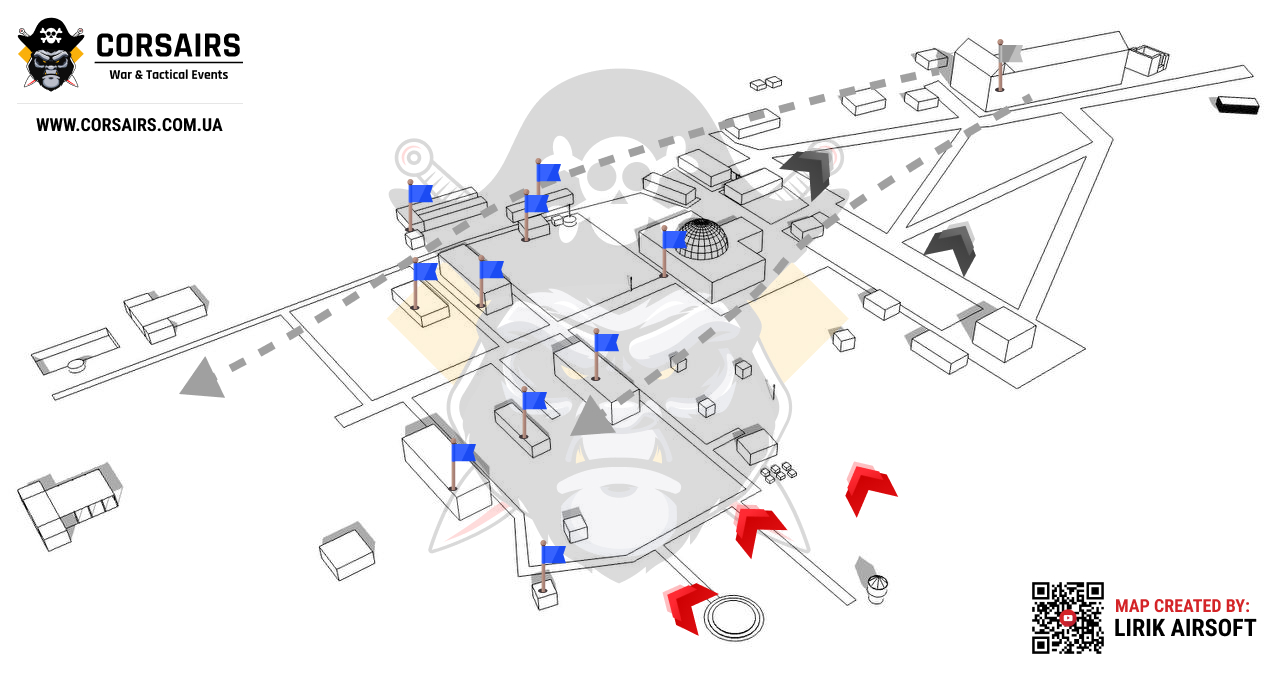 CORSAIRS
War & Tactical Events

WWW.CORSAIRS.COM.UA

MAP CREATED BY:
LIRIK AIRSOFT